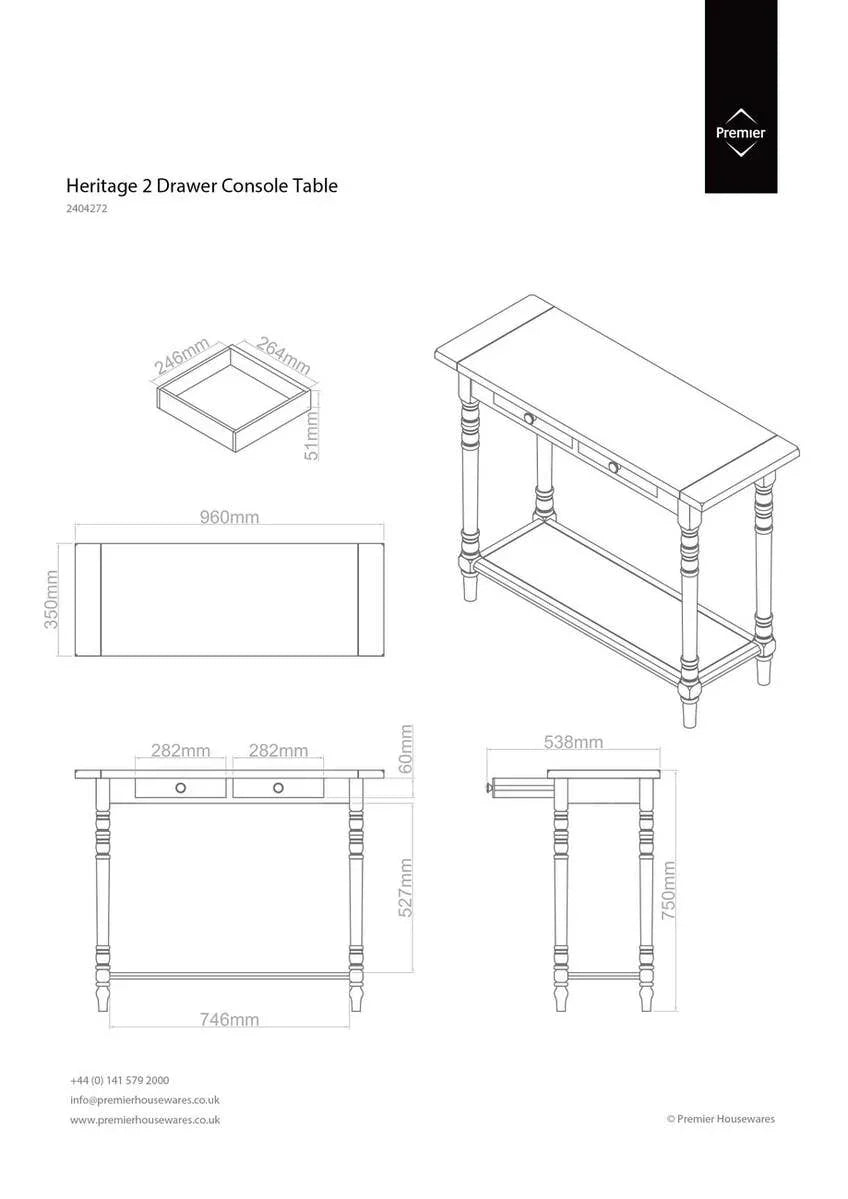 Premier

Heritage 2 Drawer Console Table
2404272

246mm
264mm
51mm

960mm
350mm

282mm
282mm
60mm
527mm
746mm

538mm
750mm

+44 (0) 141 579 2000
info@premierhousewares.co.uk
www.premierhousewares.co.uk

© Premier Housewares