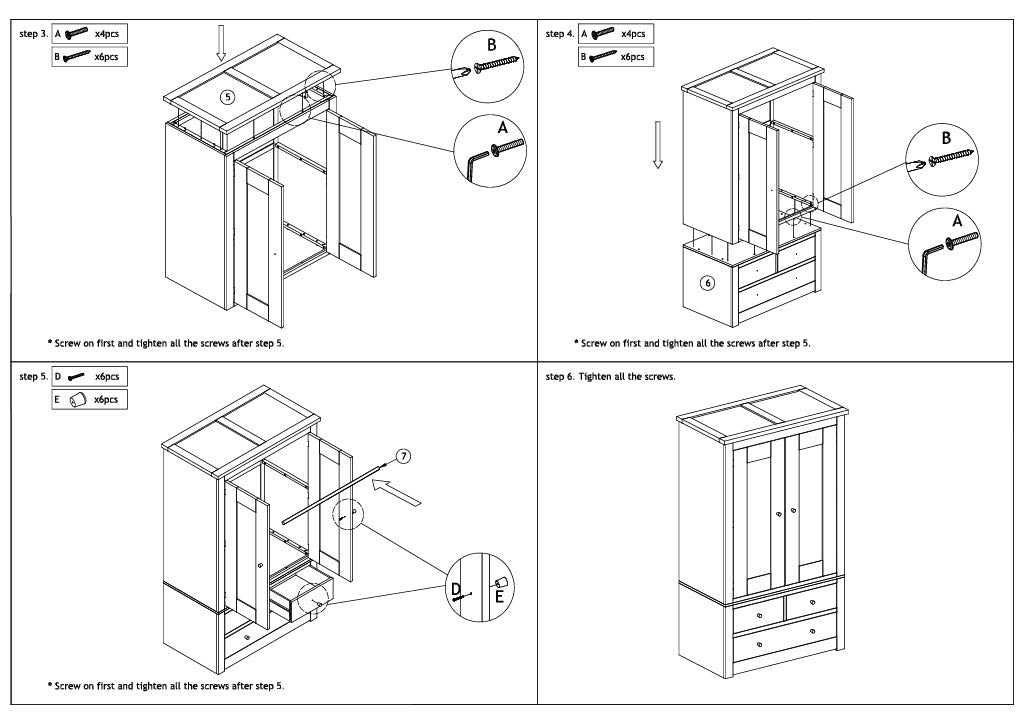 step 3. A x4pcs
B x6pcs

5

B

A

* Screw on first and tighten all the screws after step 5.

step 4. A x4pcs
B x6pcs

B

A

6

* Screw on first and tighten all the screws after step 5.

step 5. D x6pcs
E x6pcs

7

D

E

* Screw on first and tighten all the screws after step 5.

step 6. Tighten all the screws.