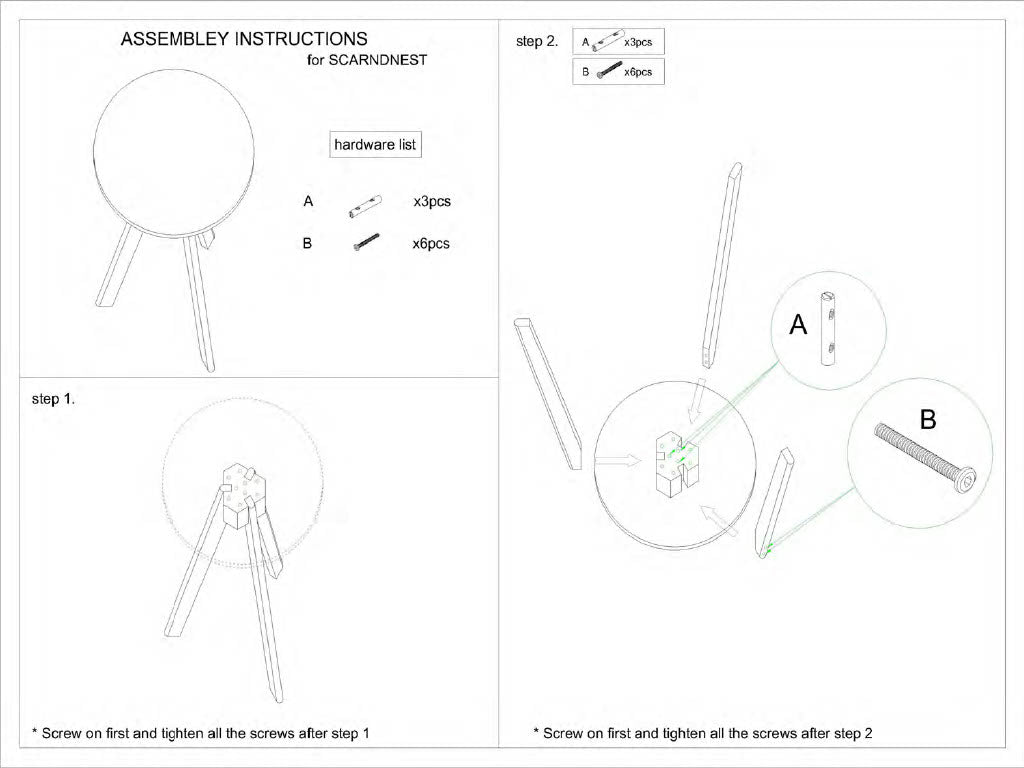 ASSEMBLEY INSTRUCTIONS
for SCARNDNEST

hardware list

A x3pcs

B x6pcs

step 1.

* Screw on first and tighten all the screws after step 1

step 2.

A x3pcs

B x6pcs

A

B

* Screw on first and tighten all the screws after step 2