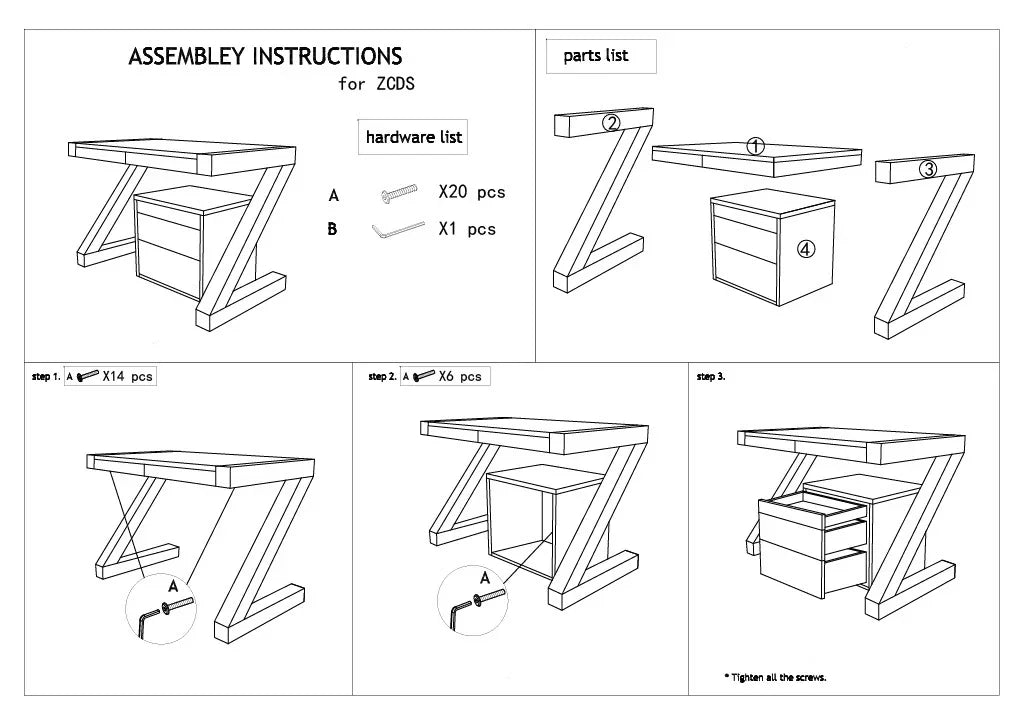 ASSEMBLEY INSTRUCTIONS
for ZCDS

hardware list

A X20 pcs
B X1 pcs

parts list

② ① ③ ④

step 1. A X14 pcs

A

step 2. A X6 pcs

A

step 3.

* Tighten all the screws.