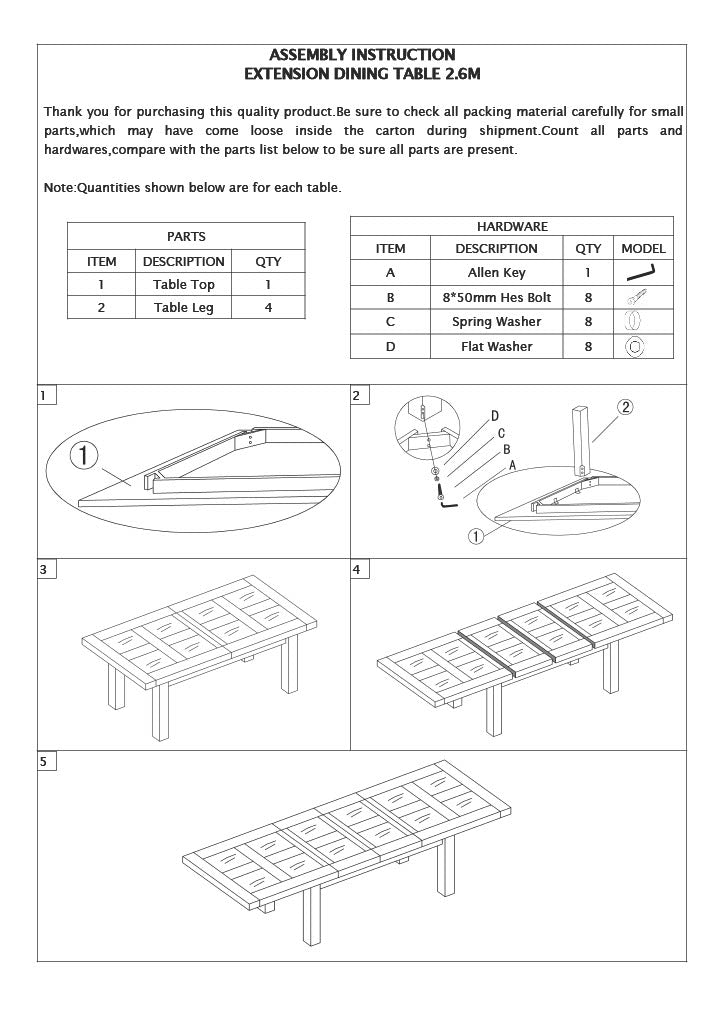 ASSEMBLY INSTRUCTION
EXTENSION DINING TABLE 2.6M

Thank you for purchasing this quality product.Be sure to check all packing material carefully for small parts,which may have come loose inside the carton during shipment.Count all parts and hardwares,compare with the parts list below to be sure all parts are present.

Note:Quantities shown below are for each table.

PARTS

| ITEM | DESCRIPTION | QTY |
|---|---|---|
| 1 | Table Top | 1 |
| 2 | Table Leg | 4 |

HARDWARE

| ITEM | DESCRIPTION | QTY | MODEL |
|---|---|---|---|
| A | Allen Key | 1 | |
| B | 8*50mm Hes Bolt | 8 | |
| C | Spring Washer | 8 | |
| D | Flat Washer | 8 | |

1
①

2
D
C
B
A
②
①

3

4

5