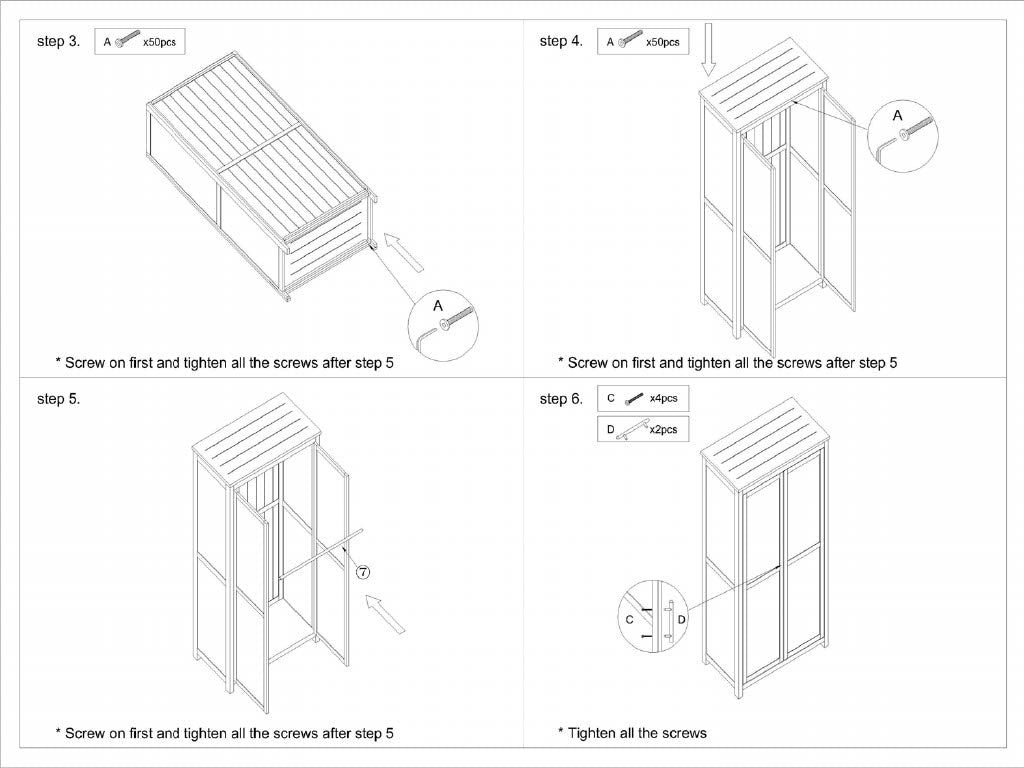 step 3.
A x50pcs

A

* Screw on first and tighten all the screws after step 5

step 4.
A x50pcs

A

* Screw on first and tighten all the screws after step 5

step 5.

⑦

* Screw on first and tighten all the screws after step 5

step 6.
C x4pcs
D x2pcs

C
D

* Tighten all the screws