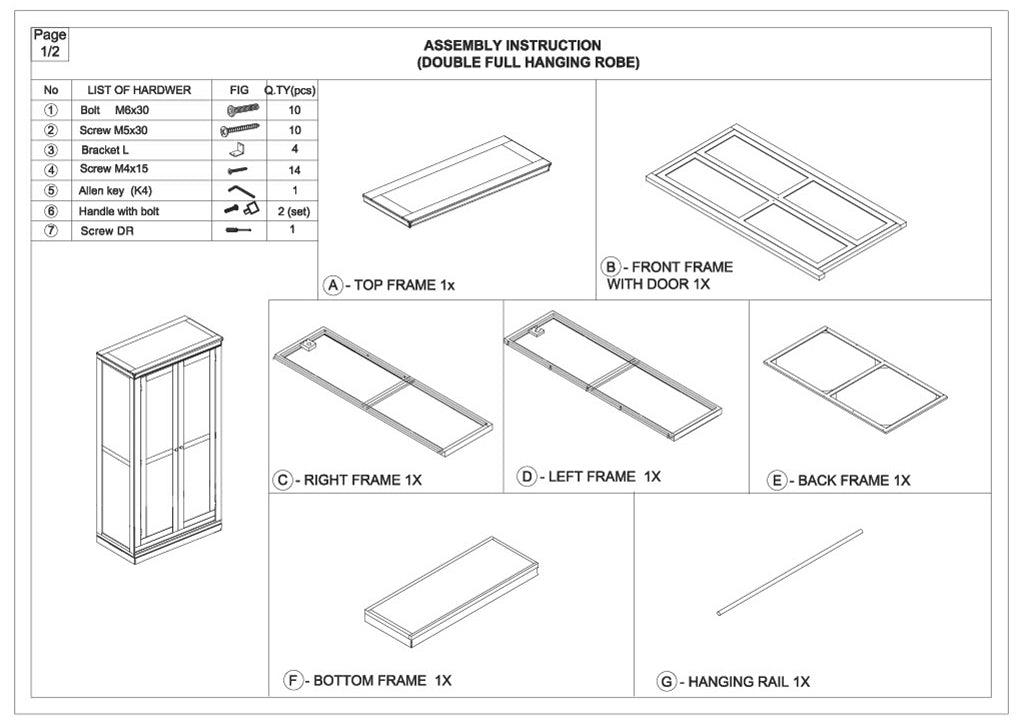 Page 1/2

ASSEMBLY INSTRUCTION
(DOUBLE FULL HANGING ROBE)

| No | LIST OF HARDWER | FIG | Q.TY(pcs) |
|---|---|---|---|
| ① | Bolt M6x30 | | 10 |
| ② | Screw M5x30 | | 10 |
| ③ | Bracket L | | 4 |
| ④ | Screw M4x15 | | 14 |
| ⑤ | Allen key (K4) | | 1 |
| ⑥ | Handle with bolt | | 2 (set) |
| ⑦ | Screw DR | | 1 |

A - TOP FRAME 1x

B - FRONT FRAME WITH DOOR 1X

C - RIGHT FRAME 1X

D - LEFT FRAME 1X

E - BACK FRAME 1X

F - BOTTOM FRAME 1X

G - HANGING RAIL 1X