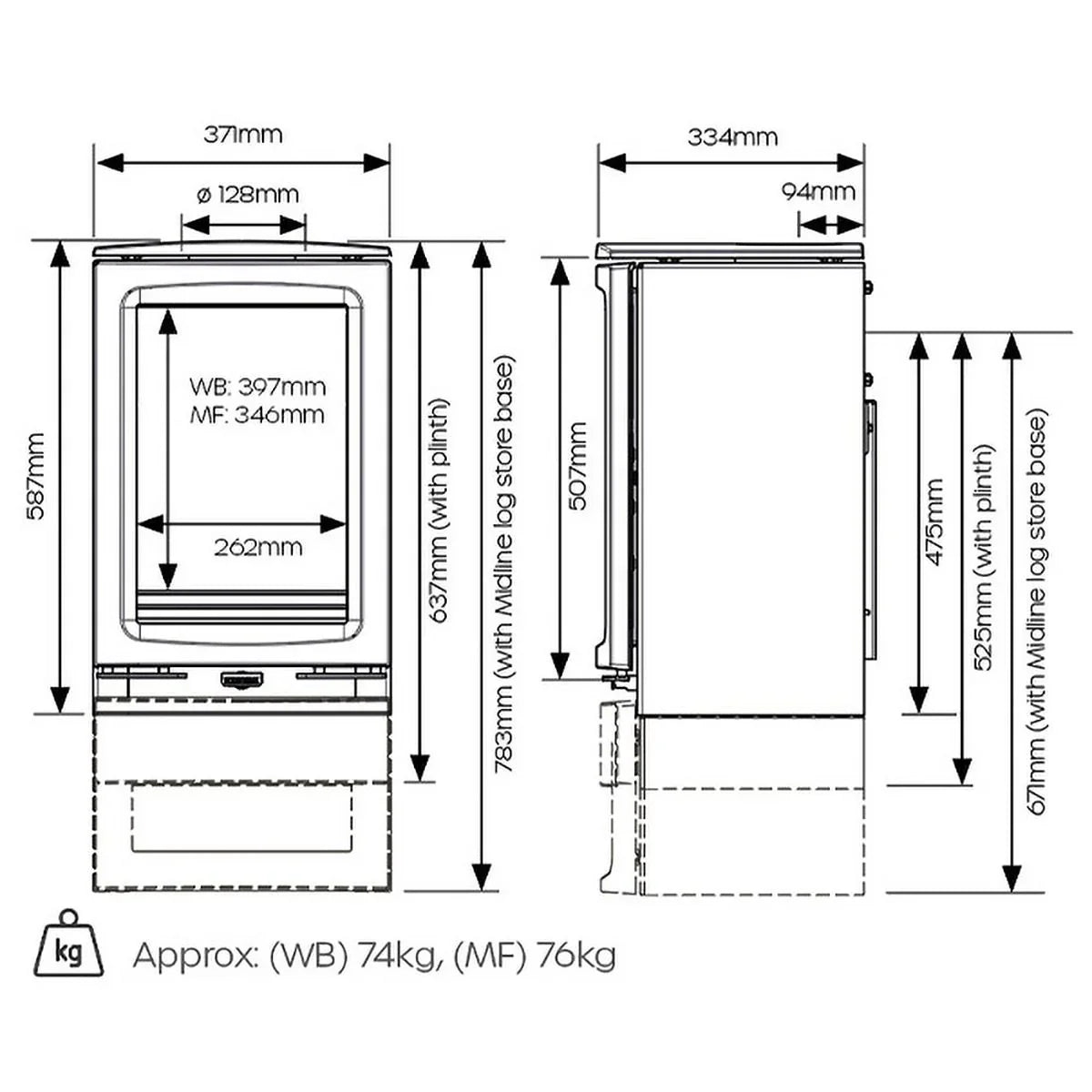 371mm

ø 128mm

587mm

WB: 397mm
MF: 346mm

262mm

637mm (with plinth)

783mm (with Midline log store base)

334mm

94mm

507mm

475mm

525mm (with plinth)

671mm (with Midline log store base)

kg

Approx: (WB) 74kg, (MF) 76kg