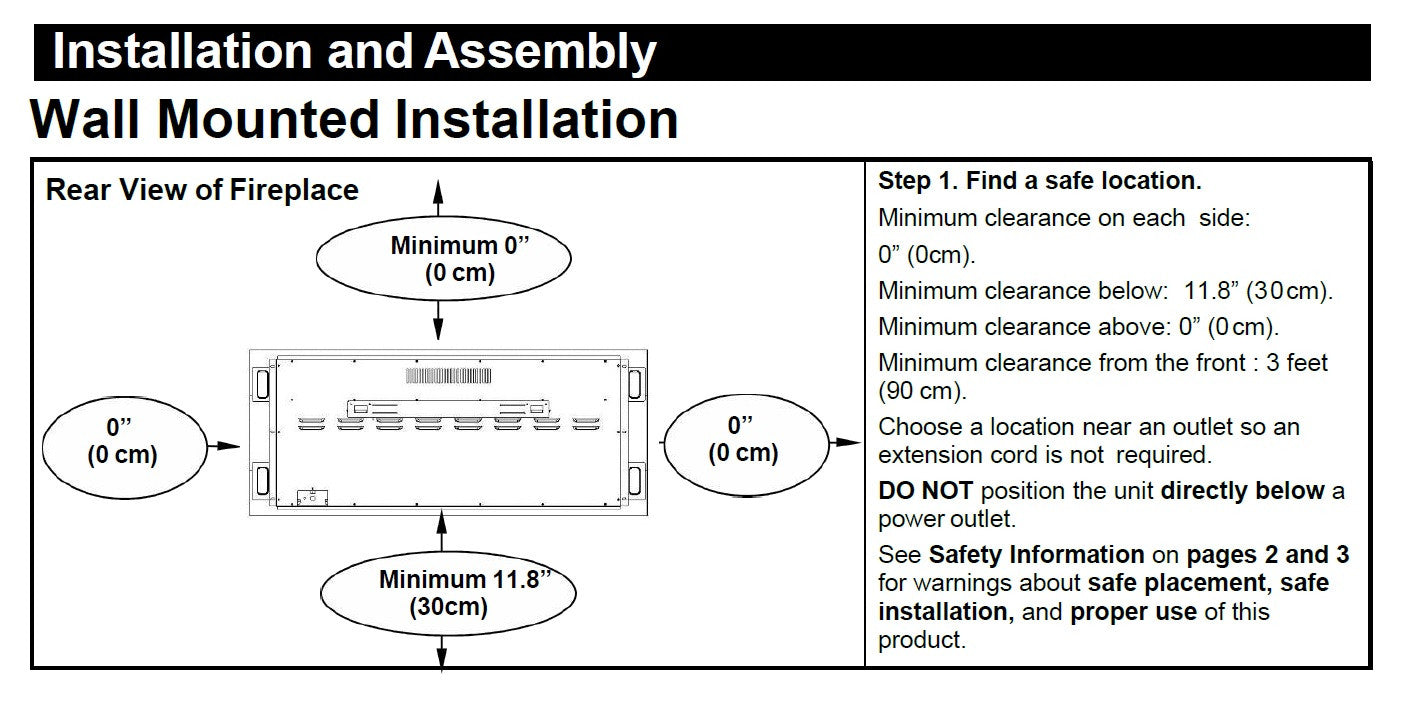 Installation and Assembly

Wall Mounted Installation

Rear View of Fireplace

Minimum 0” (0 cm)

0” (0 cm)

0” (0 cm)

Minimum 11.8” (30cm)

Step 1. Find a safe location.

Minimum clearance on each side:

0” (0cm).

Minimum clearance below: 11.8” (30cm).

Minimum clearance above: 0” (0cm).

Minimum clearance from the front : 3 feet (90 cm).

Choose a location near an outlet so an extension cord is not required.

DO NOT position the unit directly below a power outlet.

See Safety Information on pages 2 and 3 for warnings about safe placement, safe installation, and proper use of this product.