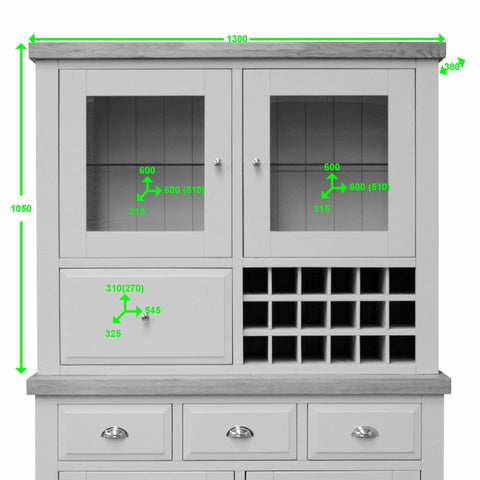 1300
380
1050
600
600 (510)
315
600
600 (510)
315
310(270)
545
325