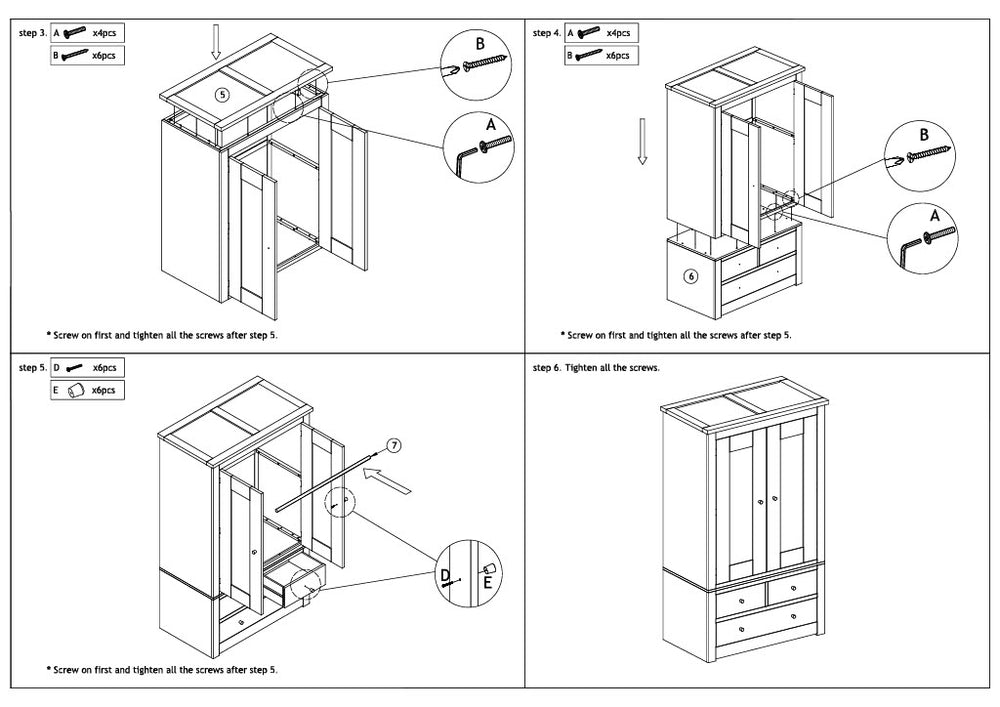 step 3. A x4pcs
B x6pcs

5

B

A

* Screw on first and tighten all the screws after step 5.

step 4. A x4pcs
B x6pcs

B

A

6

* Screw on first and tighten all the screws after step 5.

step 5. D x6pcs
E x6pcs

7

D

E

* Screw on first and tighten all the screws after step 5.

step 6. Tighten all the screws.