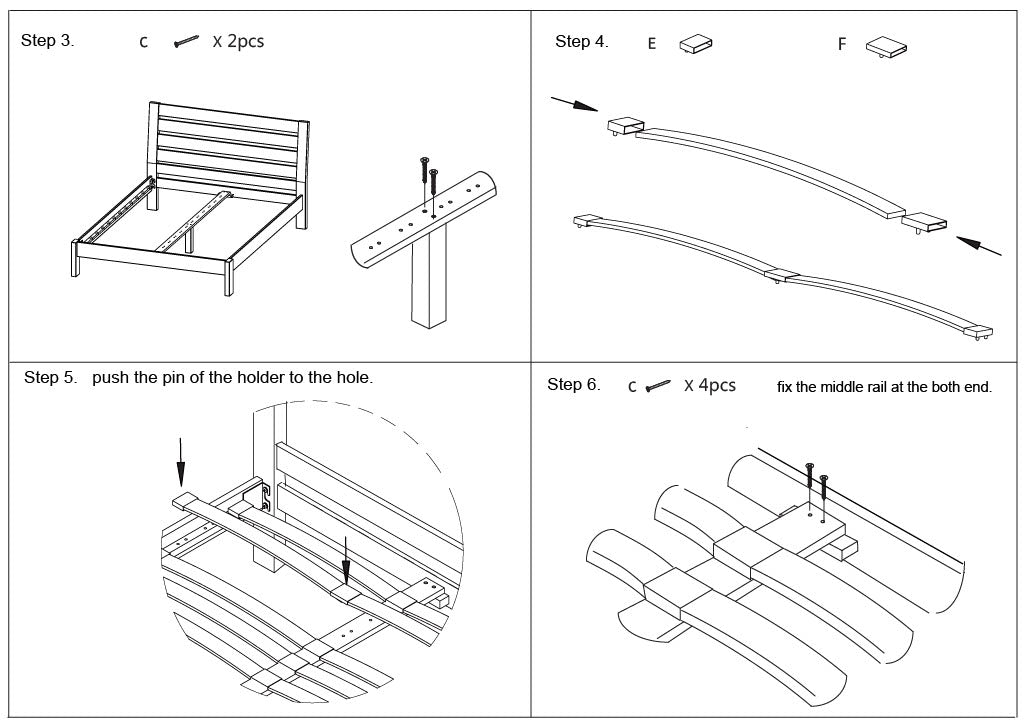 Step 3. C X 2pcs

Step 4. E F

Step 5. push the pin of the holder to the hole.

Step 6. C X 4pcs fix the middle rail at the both end.