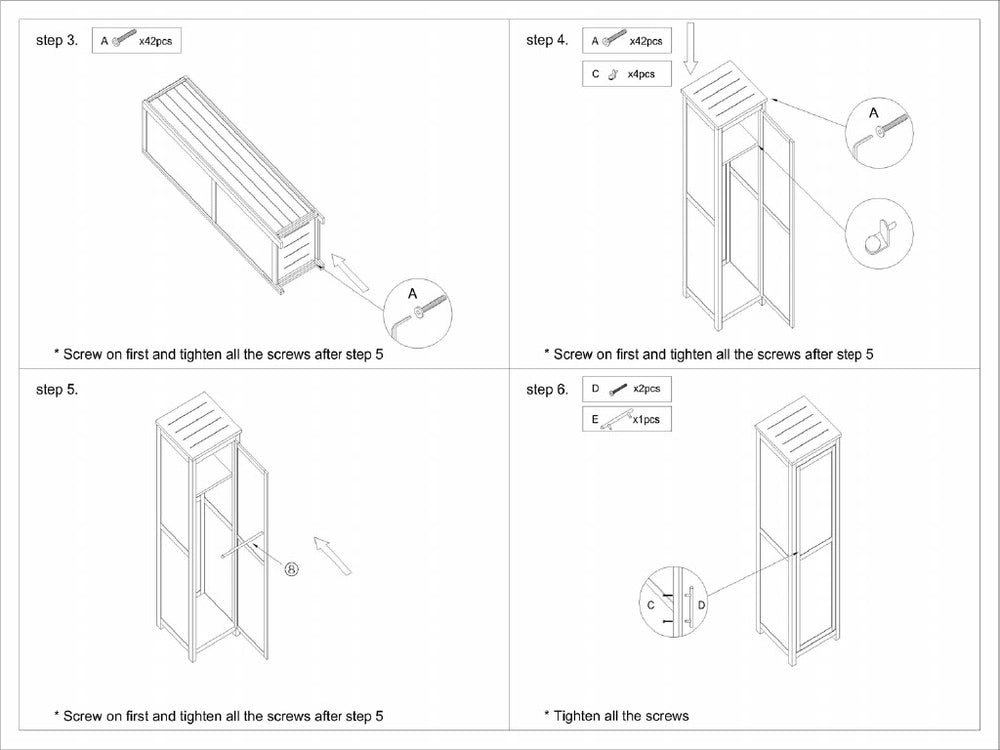 step 3.

A x42pcs

A

* Screw on first and tighten all the screws after step 5

step 4.

A x42pcs

C x4pcs

A

* Screw on first and tighten all the screws after step 5

step 5.

⑧

* Screw on first and tighten all the screws after step 5

step 6.

D x2pcs

E x1pcs

C

D

* Tighten all the screws