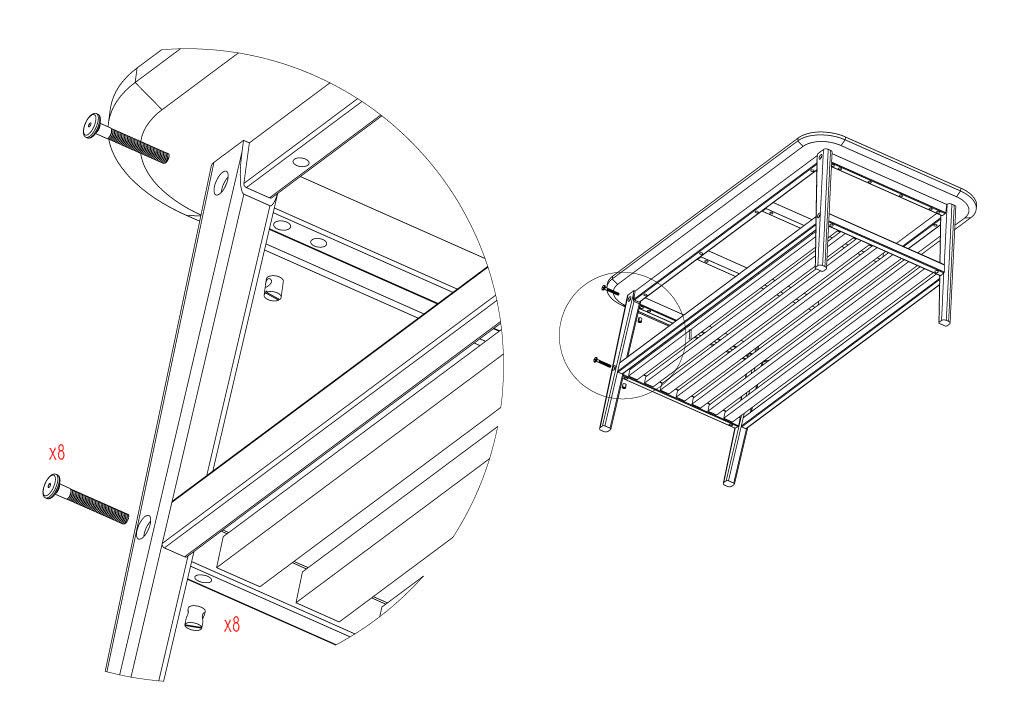 x8

x8