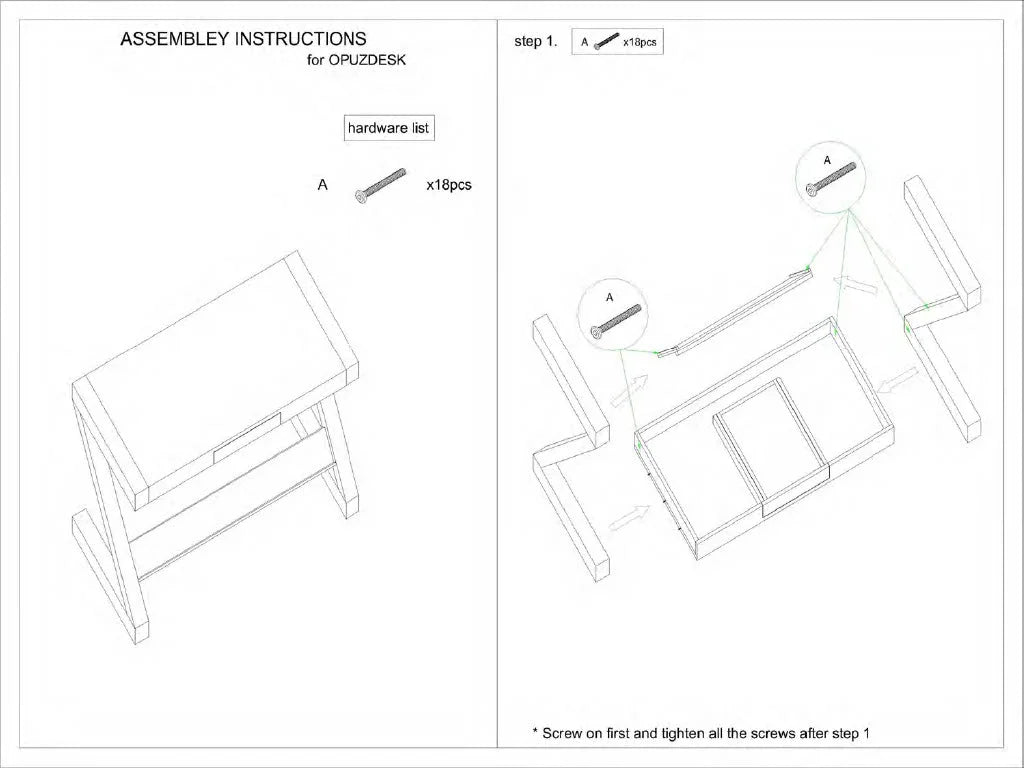 ASSEMBLEY INSTRUCTIONS
for OPUZDESK

hardware list

A x18pcs

step 1. A x18pcs

A

A

* Screw on first and tighten all the screws after step 1