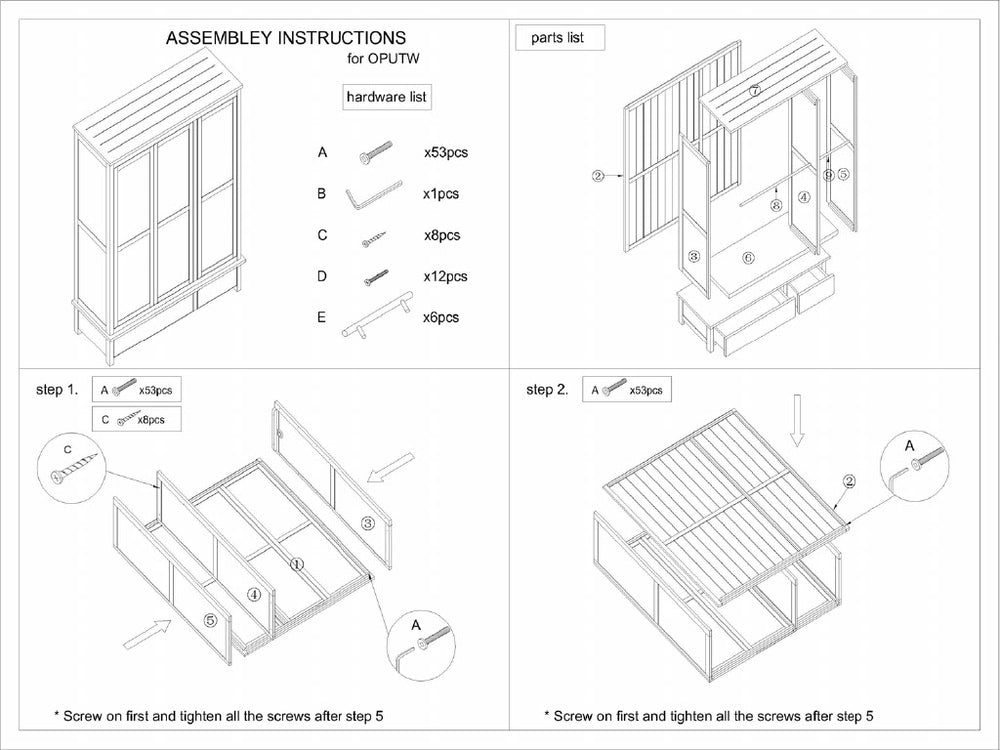 ASSEMBLEY INSTRUCTIONS
for OPUTW

hardware list

A x53pcs
B x1pcs
C x8pcs
D x12pcs
E x6pcs

parts list

⑦
②
⑨ ⑤
⑧
④
③
⑥

step 1.
A x53pcs
C x8pcs

C
③
①
④
⑤
A

* Screw on first and tighten all the screws after step 5

step 2.
A x53pcs

A
②

* Screw on first and tighten all the screws after step 5