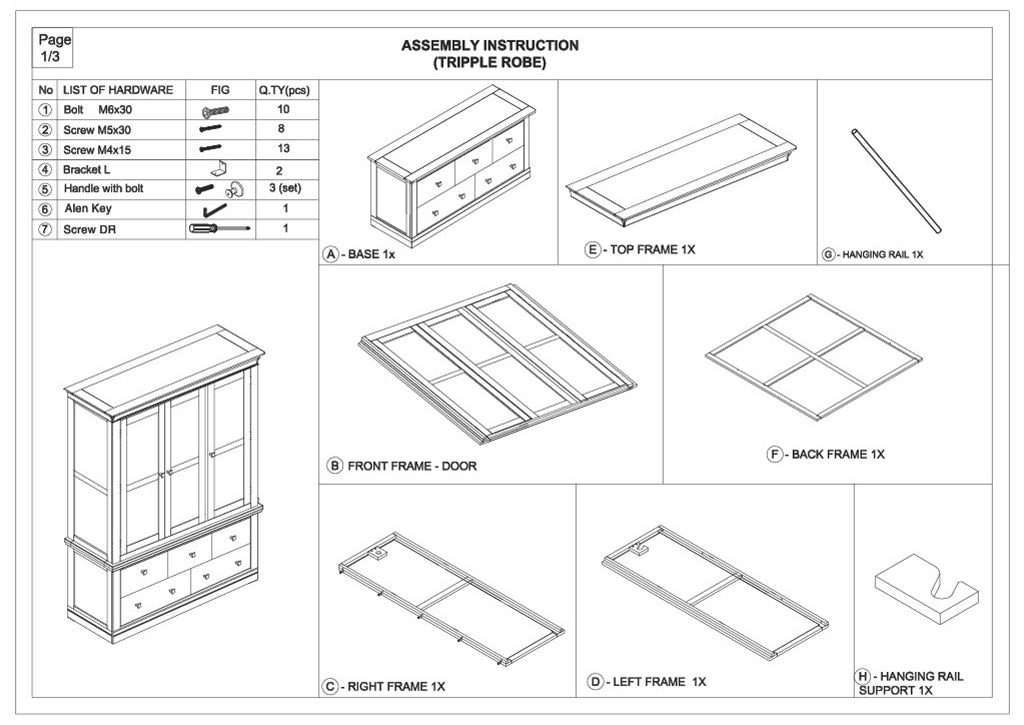 Page 1/3

ASSEMBLY INSTRUCTION
(TRIPPLE ROBE)

| No | LIST OF HARDWARE | FIG | Q.TY(pcs) |
|---|---|---|---|
| ① | Bolt M6x30 | | 10 |
| ② | Screw M5x30 | | 8 |
| ③ | Screw M4x15 | | 13 |
| ④ | Bracket L | | 2 |
| ⑤ | Handle with bolt | | 3 (set) |
| ⑥ | Alen Key | | 1 |
| ⑦ | Screw DR | | 1 |

Ⓐ - BASE 1x

Ⓔ - TOP FRAME 1X

Ⓖ - HANGING RAIL 1X

Ⓑ FRONT FRAME - DOOR

Ⓕ - BACK FRAME 1X

Ⓒ - RIGHT FRAME 1X

Ⓓ - LEFT FRAME 1X

Ⓗ - HANGING RAIL SUPPORT 1X