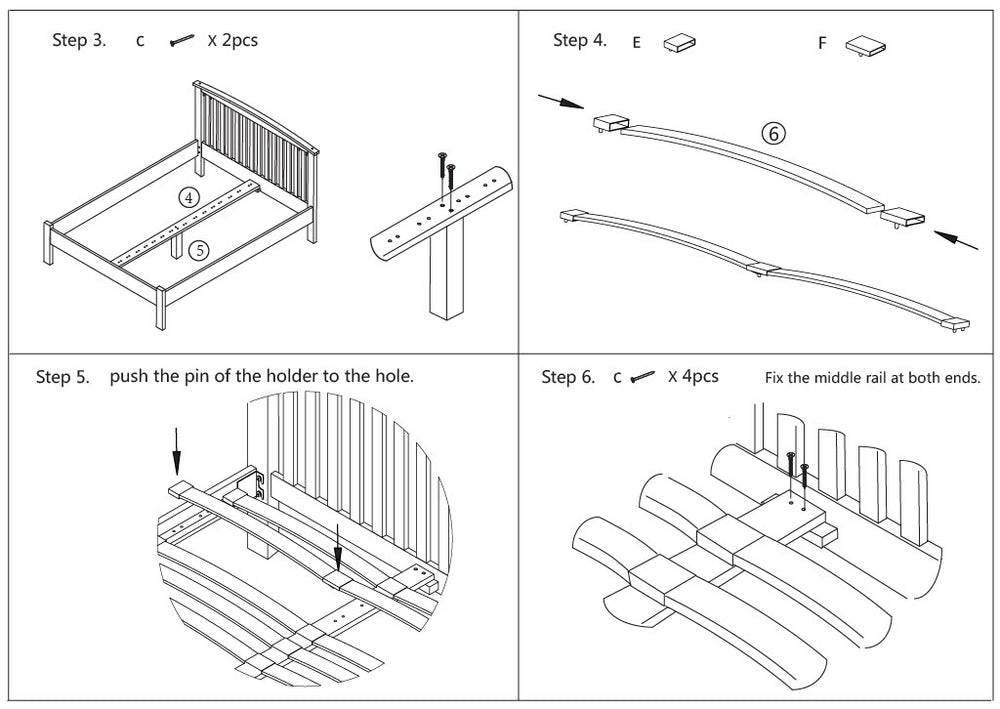 Step 3. C X 2pcs

④

⑤

Step 4. E F

⑥

Step 5. push the pin of the holder to the hole.

Step 6. C X 4pcs Fix the middle rail at both ends.