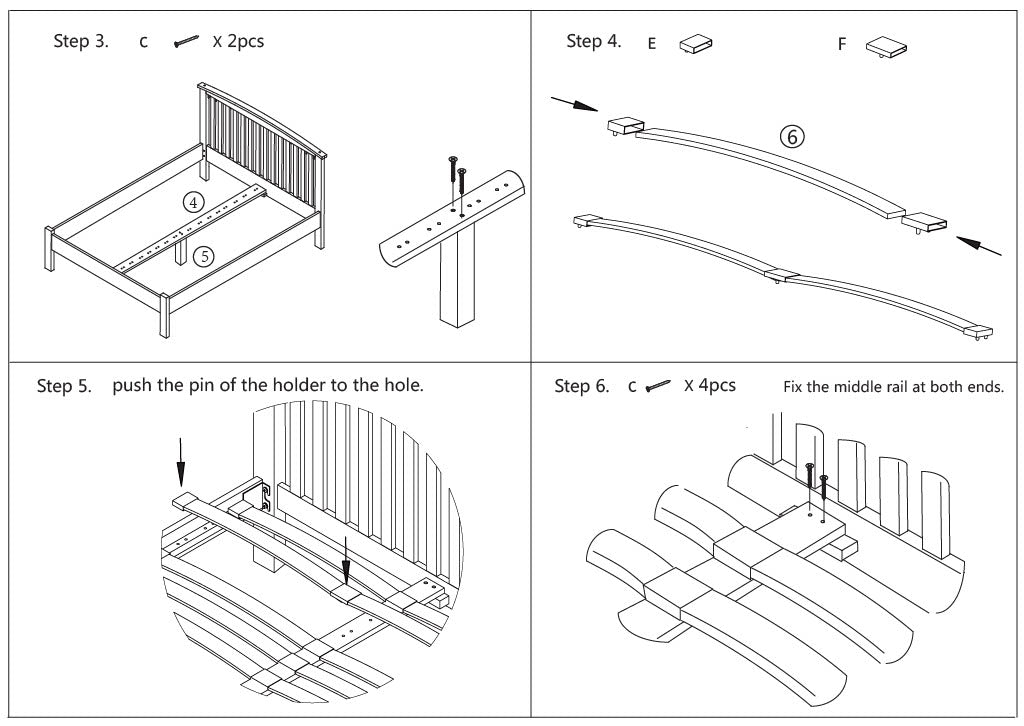 Step 3. C X 2pcs

4

5

Step 4. E F

6

Step 5. push the pin of the holder to the hole.

Step 6. C X 4pcs Fix the middle rail at both ends.