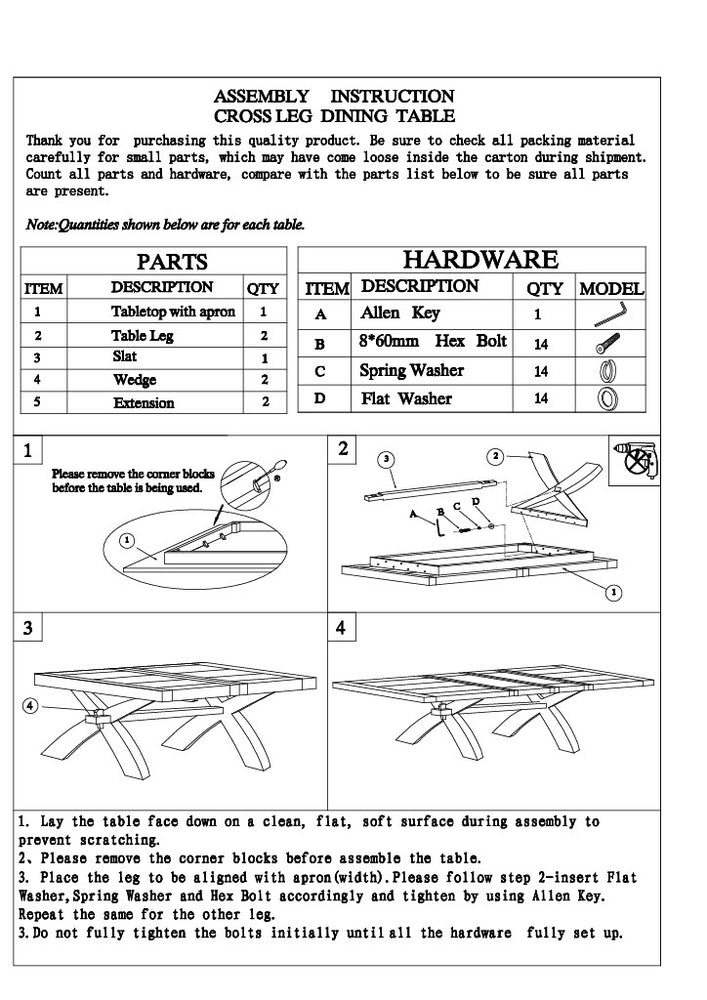 ASSEMBLY INSTRUCTION
CROSS LEG DINING TABLE

Thank you for purchasing this quality product. Be sure to check all packing material carefully for small parts, which may have come loose inside the carton during shipment. Count all parts and hardware, compare with the parts list below to be sure all parts are present.

Note:Quantities shown below are for each table.

PARTS

| ITEM | DESCRIPTION | QTY |
|---|---|---|
| 1 | Tabletop with apron | 1 |
| 2 | Table Leg | 2 |
| 3 | Slat | 1 |
| 4 | Wedge | 2 |
| 5 | Extension | 2 |

HARDWARE

| ITEM | DESCRIPTION | QTY | MODEL |
|---|---|---|---|
| A | Allen Key | 1 | |
| B | 8*60mm Hex Bolt | 14 | |
| C | Spring Washer | 14 | |
| D | Flat Washer | 14 | |

1
Please remove the corner blocks before the table is being used.
1

2
3
2
A B C D
1

3
4

4

1. Lay the table face down on a clean, flat, soft surface during assembly to prevent scratching.
2、Please remove the corner blocks before assemble the table.
3. Place the leg to be aligned with apron(width).Please follow step 2-insert Flat Washer,Spring Washer and Hex Bolt accordingly and tighten by using Allen Key. Repeat the same for the other leg.
3.Do not fully tighten the bolts initially until all the hardware fully set up.