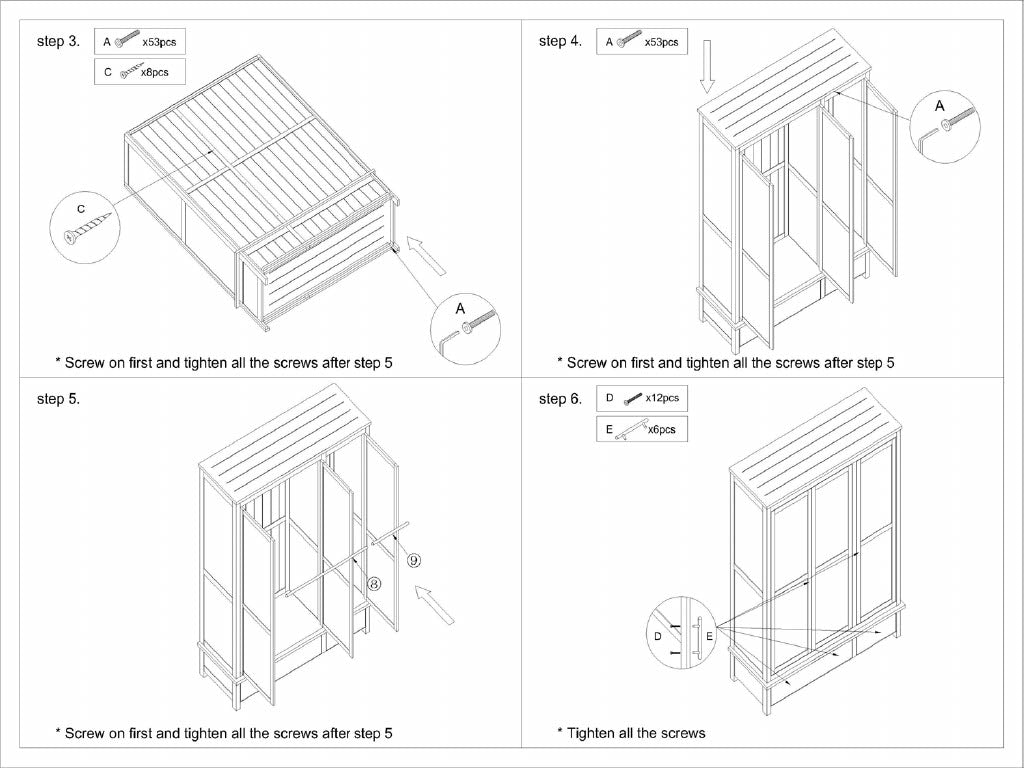 step 3.
A x53pcs
C x8pcs
C
A
* Screw on first and tighten all the screws after step 5

step 4.
A x53pcs
A
* Screw on first and tighten all the screws after step 5

step 5.
⑨
⑧
* Screw on first and tighten all the screws after step 5

step 6.
D x12pcs
E x6pcs
D
E
* Tighten all the screws