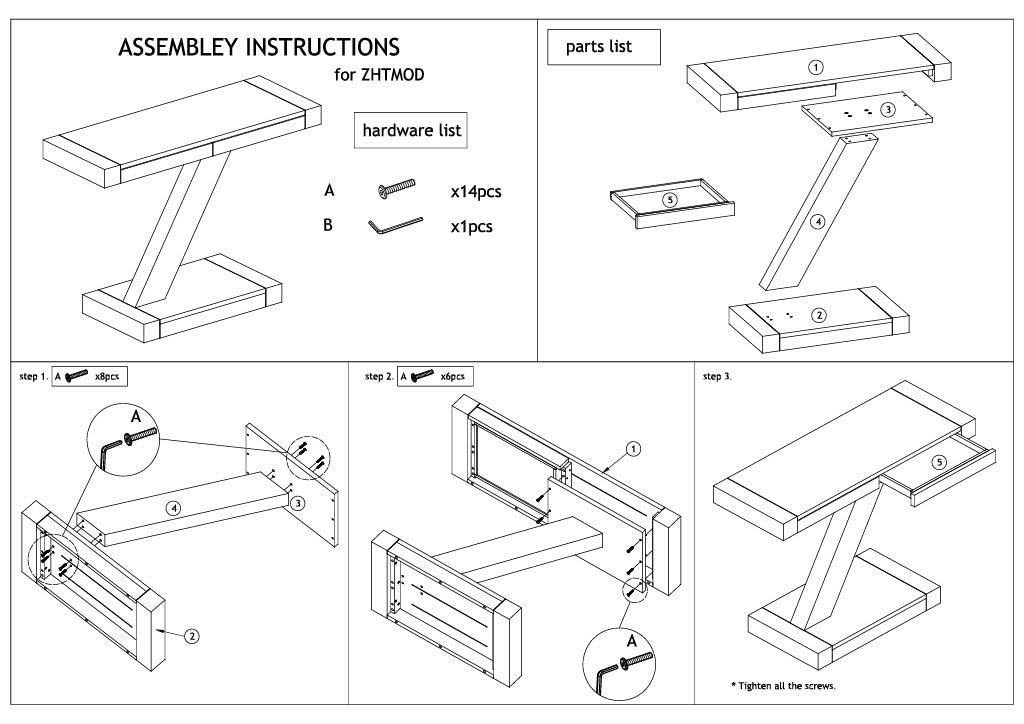 ASSEMBLEY INSTRUCTIONS
for ZHTMOD

hardware list

A x14pcs
B x1pcs

parts list

1
3
5
4
2

step 1. A x8pcs

A
4
3
2

step 2. A x6pcs

1
A

step 3.

5

* Tighten all the screws.