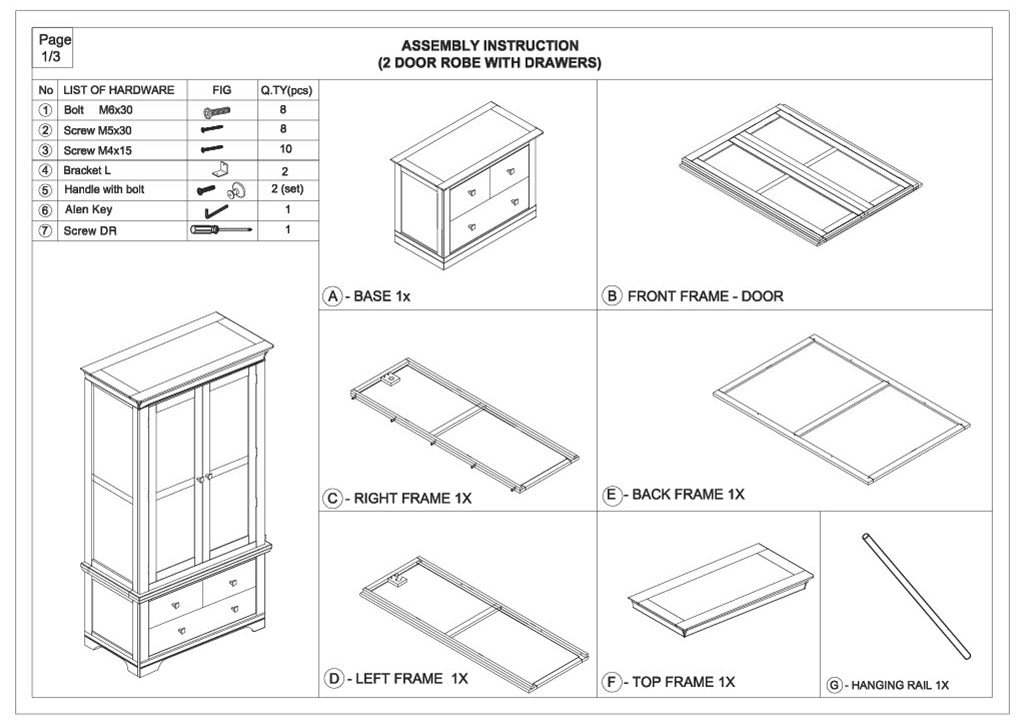 Page
1/3

ASSEMBLY INSTRUCTION
(2 DOOR ROBE WITH DRAWERS)

| No | LIST OF HARDWARE | FIG | Q.TY(pcs) |
|---|---|---|---|
| ① | Bolt M6x30 | | 8 |
| ② | Screw M5x30 | | 8 |
| ③ | Screw M4x15 | | 10 |
| ④ | Bracket L | | 2 |
| ⑤ | Handle with bolt | | 2 (set) |
| ⑥ | Alen Key | | 1 |
| ⑦ | Screw DR | | 1 |

Ⓐ - BASE 1x

Ⓑ FRONT FRAME - DOOR

Ⓒ - RIGHT FRAME 1X

Ⓔ - BACK FRAME 1X

Ⓓ - LEFT FRAME 1X

Ⓕ - TOP FRAME 1X

Ⓖ - HANGING RAIL 1X