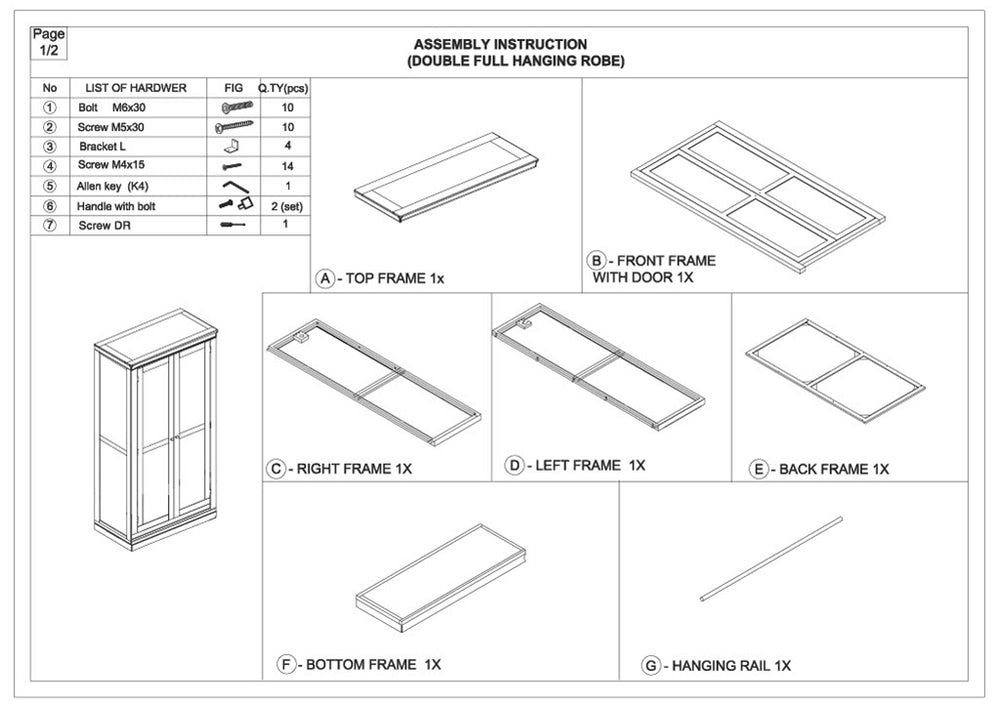 Page 1/2

ASSEMBLY INSTRUCTION
(DOUBLE FULL HANGING ROBE)

| No | LIST OF HARDWER | FIG | Q.TY(pcs) |
|---|---|---|---|
| ① | Bolt M6x30 | | 10 |
| ② | Screw M5x30 | | 10 |
| ③ | Bracket L | | 4 |
| ④ | Screw M4x15 | | 14 |
| ⑤ | Allen key (K4) | | 1 |
| ⑥ | Handle with bolt | | 2 (set) |
| ⑦ | Screw DR | | 1 |

A - TOP FRAME 1x

B - FRONT FRAME WITH DOOR 1X

C - RIGHT FRAME 1X

D - LEFT FRAME 1X

E - BACK FRAME 1X

F - BOTTOM FRAME 1X

G - HANGING RAIL 1X