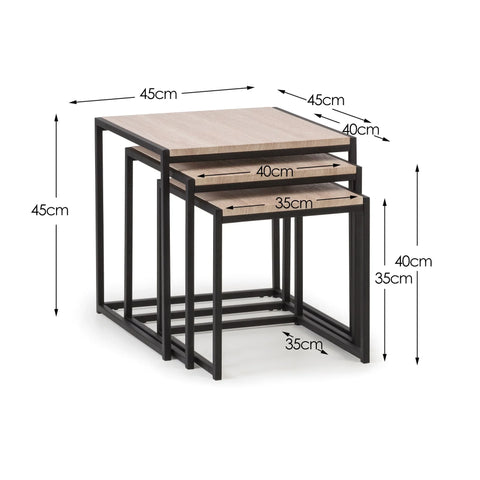 45cm
45cm
40cm
40cm
35cm
45cm
40cm
35cm
35cm