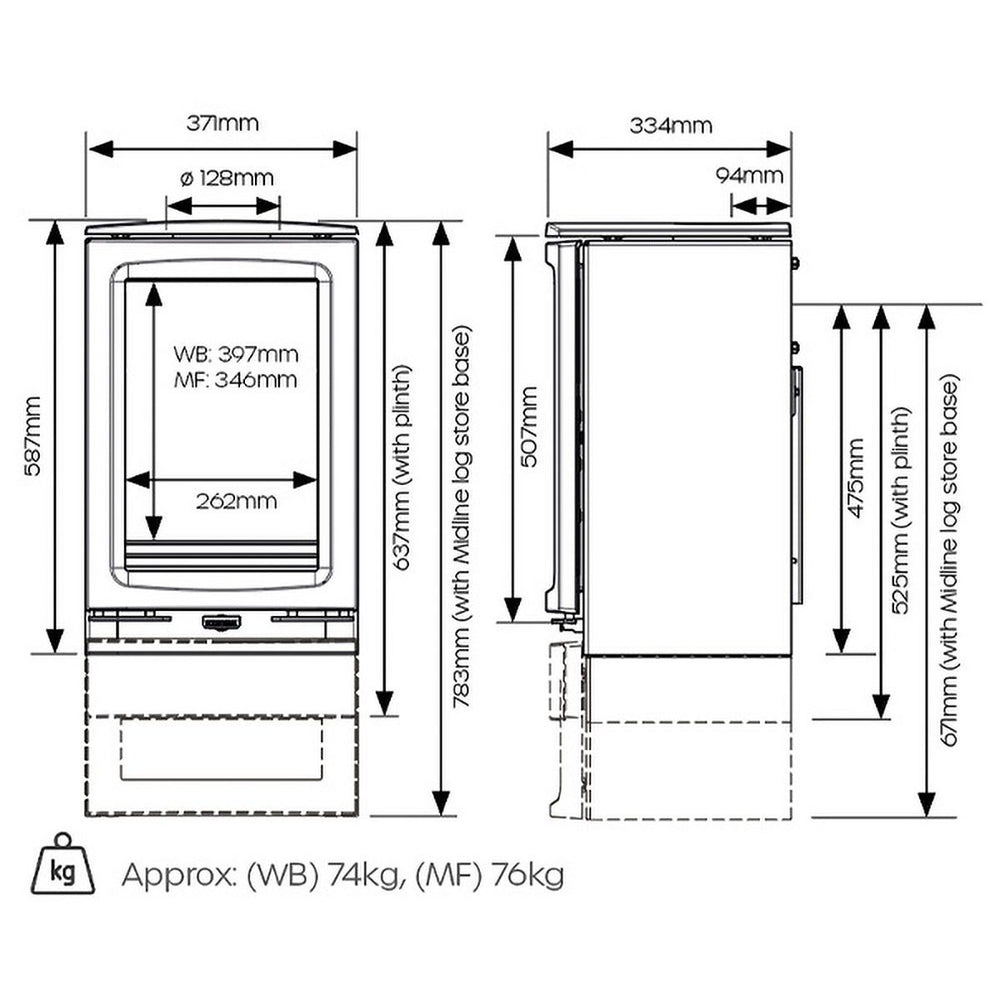 371mm

ø 128mm

587mm

WB: 397mm
MF: 346mm

262mm

637mm (with plinth)

783mm (with Midline log store base)

334mm

94mm

507mm

475mm

525mm (with plinth)

671mm (with Midline log store base)

kg

Approx: (WB) 74kg, (MF) 76kg